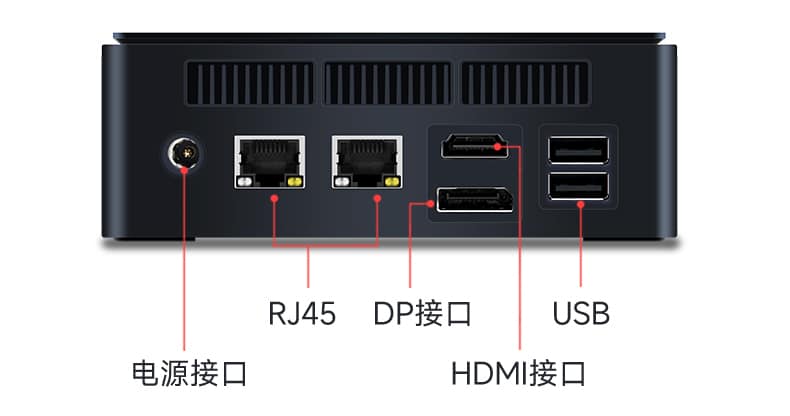 RJ45
DP接口
USB
电源接口
HDMI接口